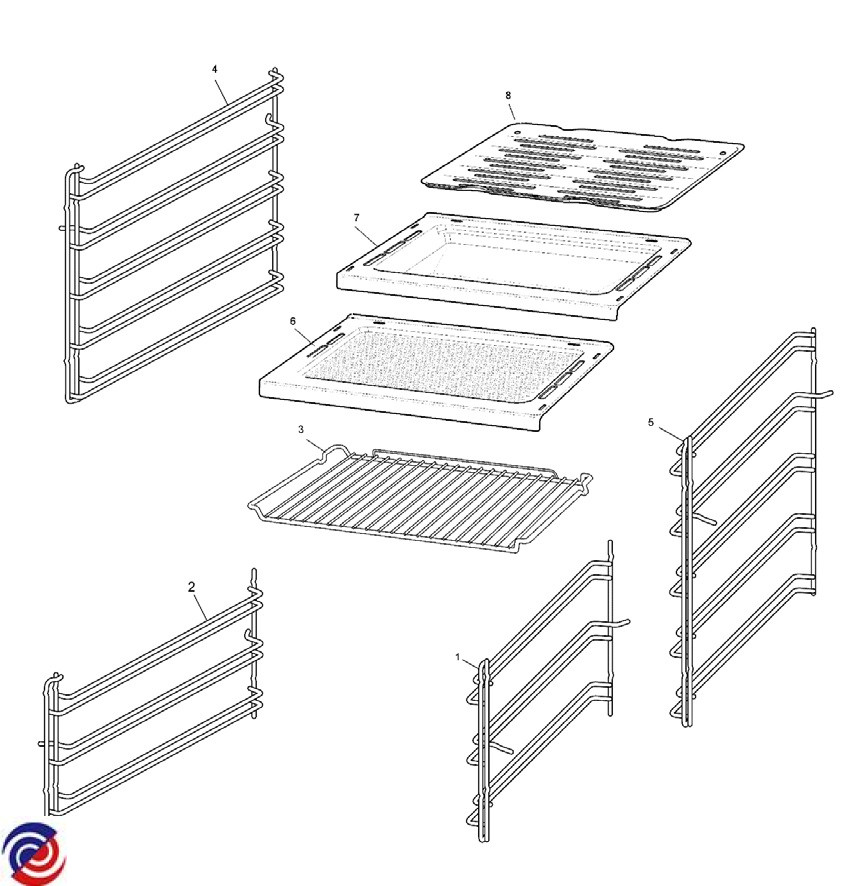 4

8

7

6

5

3

2

1